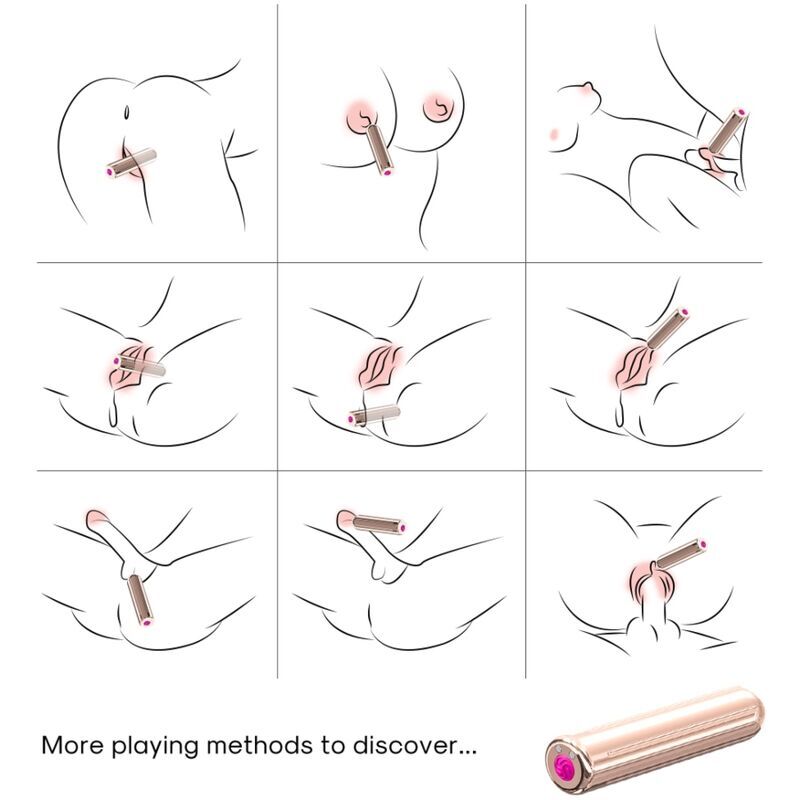 More playing methods to discover...