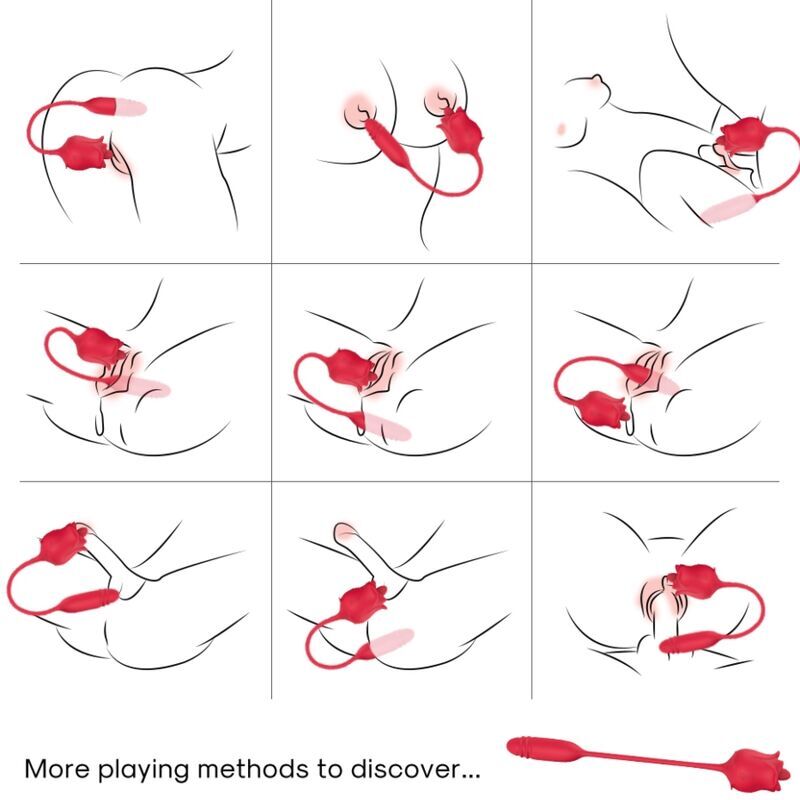 More playing methods to discover...