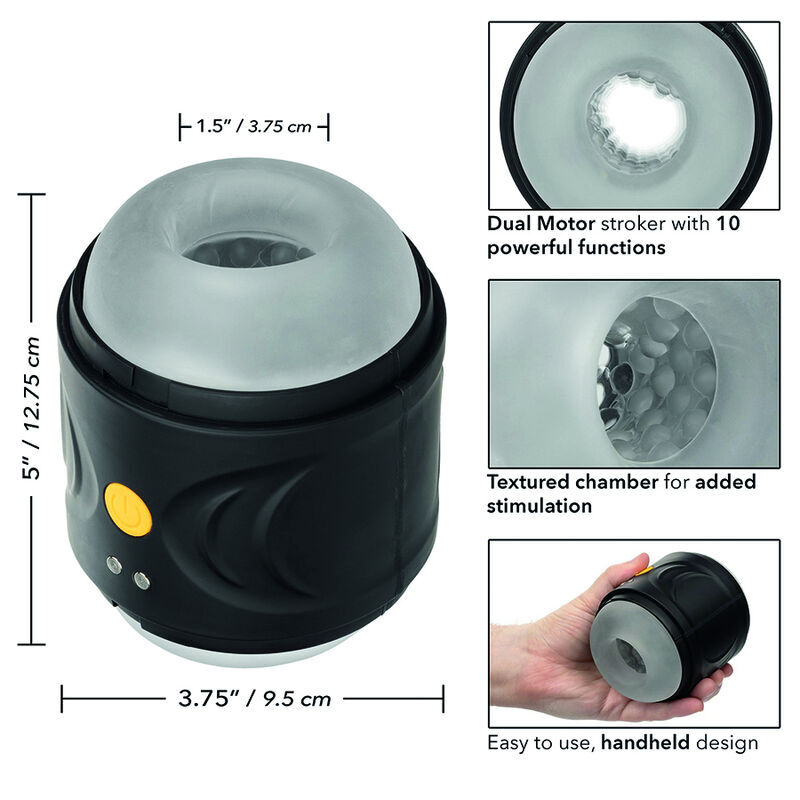 1.5" / 3.75 cm

5" / 12.75 cm

3.75" / 9.5 cm

Dual Motor stroker with 10 powerful functions

Textured chamber for added stimulation

Easy to use, handheld design