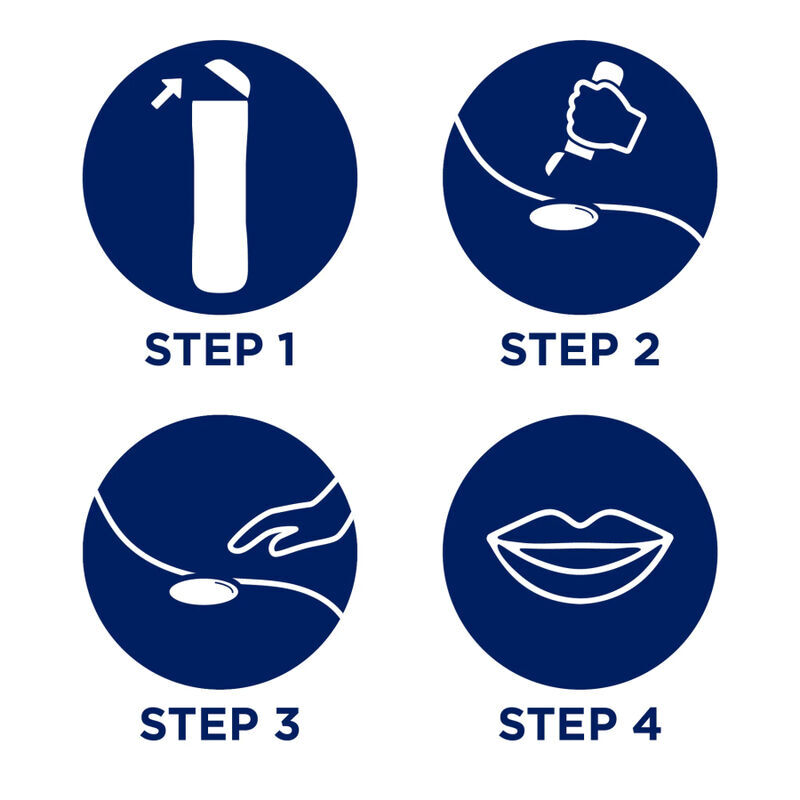 STEP 1

STEP 2

STEP 3

STEP 4